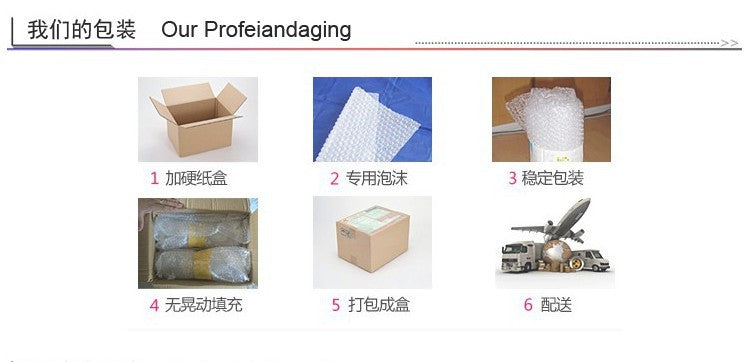 我们的包装 Our Profeiandaging

>>

1 加硬纸盒

2 专用泡沫

3 稳定包装

4 无晃动填充

5 打包成盒

6 配送