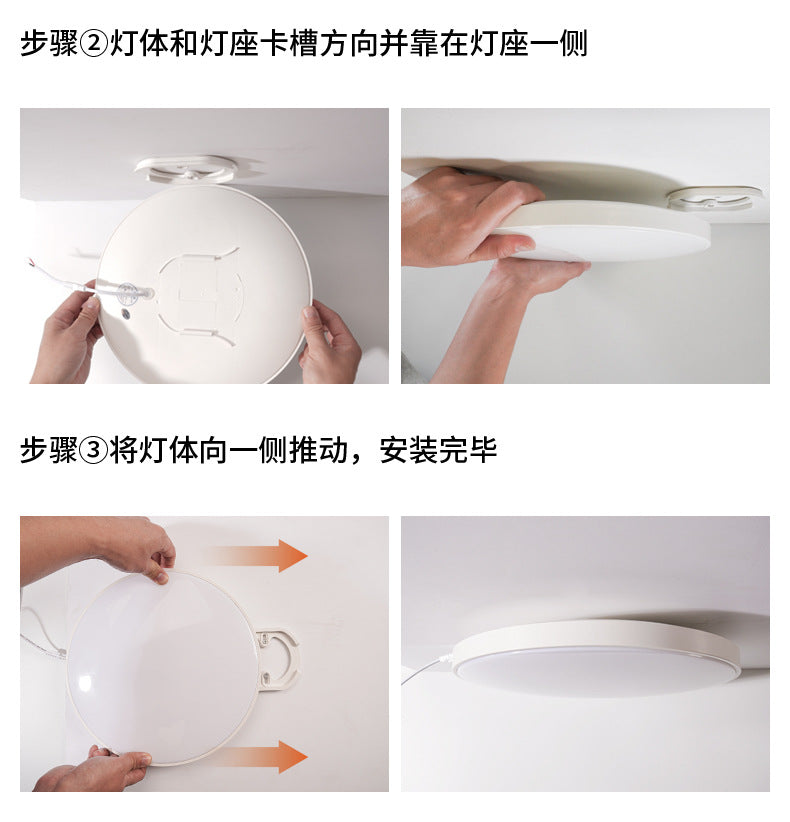 步骤②灯体和灯座卡槽方向并靠在灯座一侧

步骤③将灯体向一侧推动，安装完毕