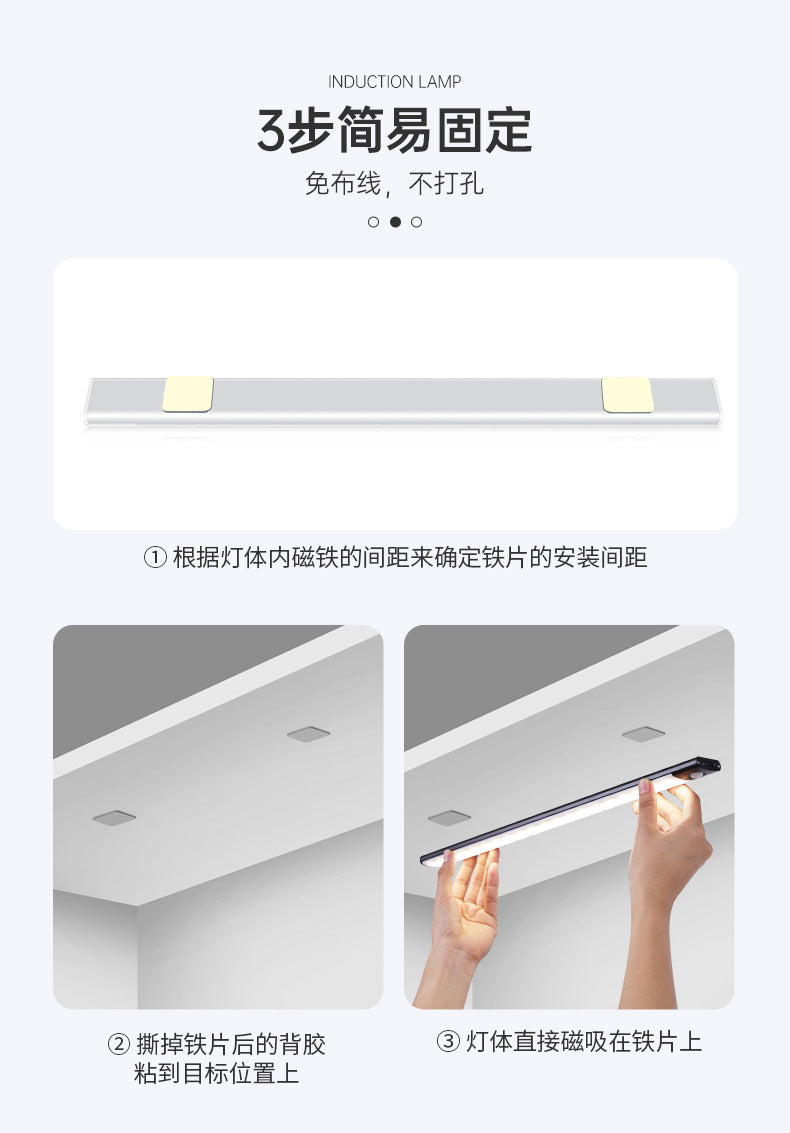 INDUCTION LAMP

3步简易固定

免布线，不打孔

① 根据灯体内磁铁的间距来确定铁片的安装间距

② 撕掉铁片后的背胶粘到目标位置上

③ 灯体直接磁吸在铁片上