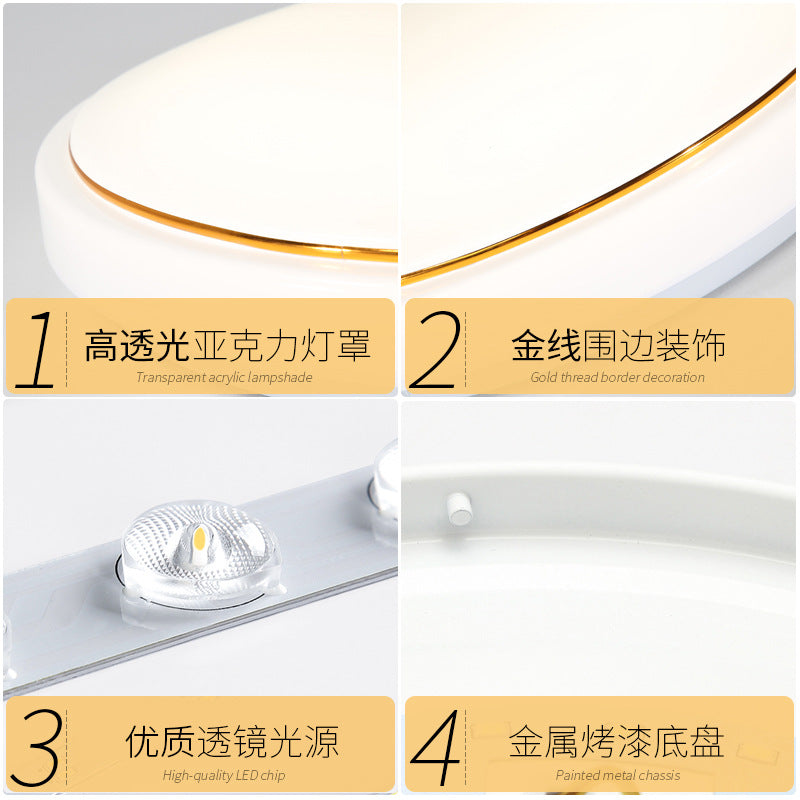 1 高透光亚克力灯罩
Transparent acrylic lampshade

2 金线围边装饰
Gold thread border decoration

3 优质透镜光源
High-quality LED chip

4 金属烤漆底盘
Painted metal chassis