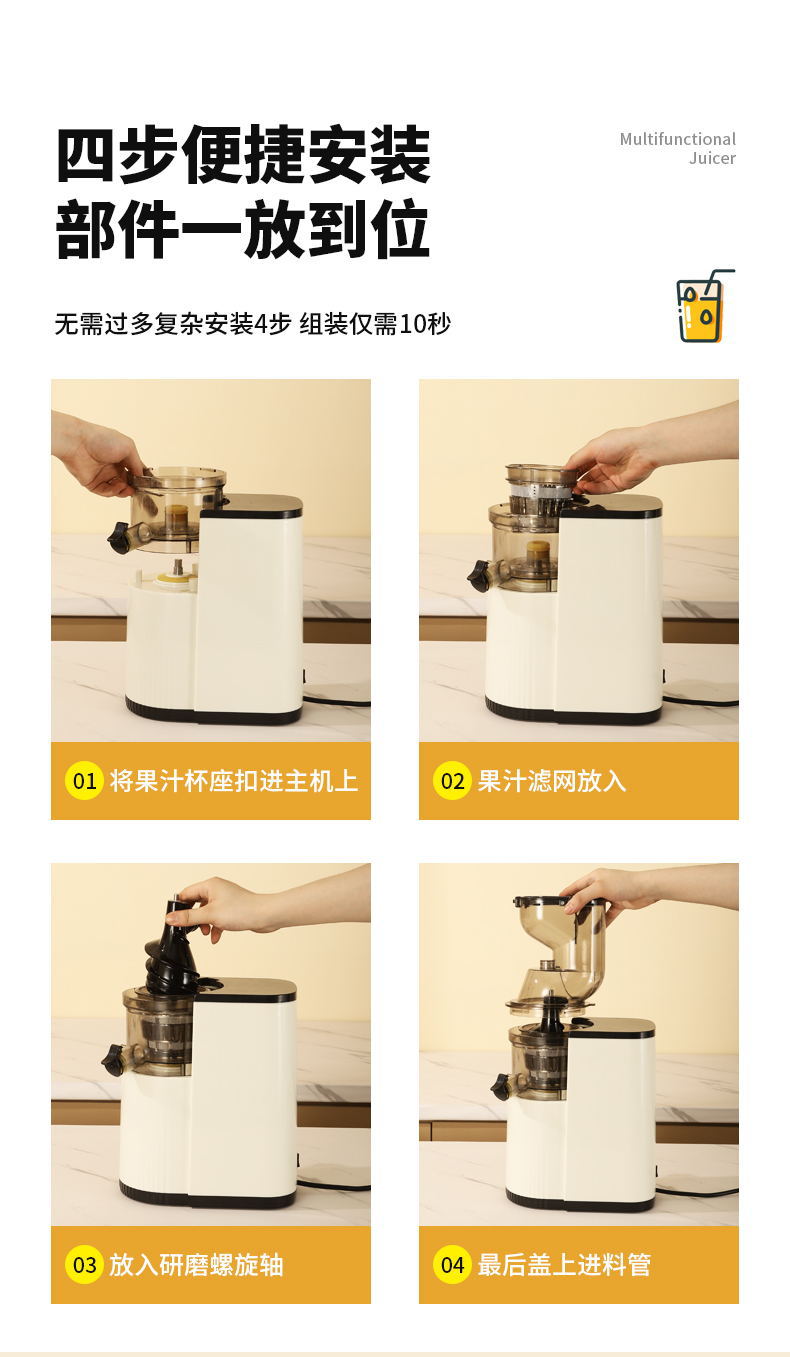 四步便捷安装
部件一放到位

Multifunctional
Juicer

无需过多复杂安装4步 组装仅需10秒

01 将果汁杯座扣进主机上

02 果汁滤网放入

03 放入研磨螺旋轴

04 最后盖上进料管