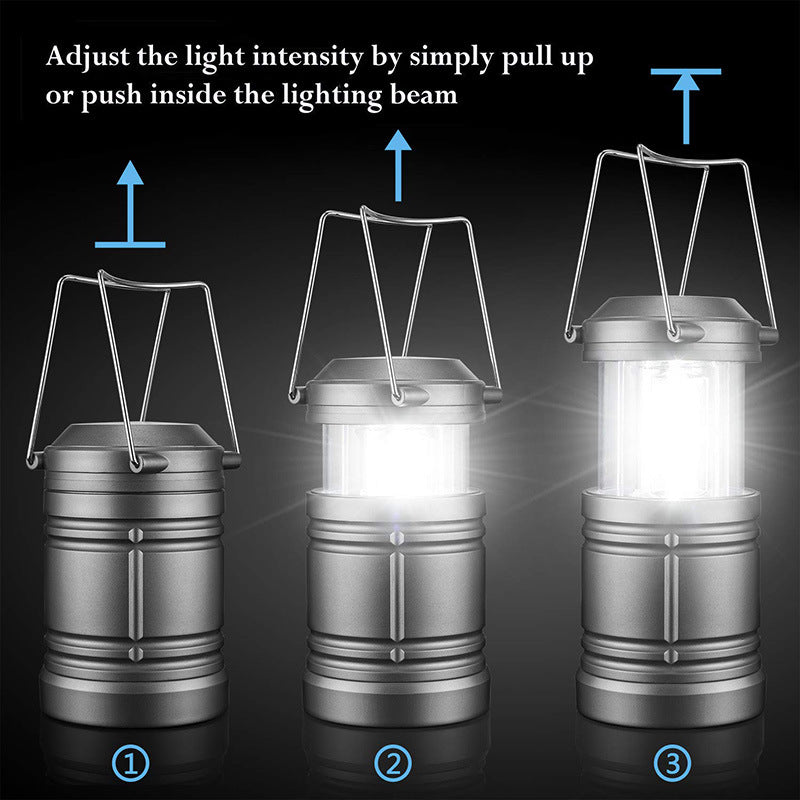 Adjust the light intensity by simply pull up or push inside the lighting beam

①

②

③