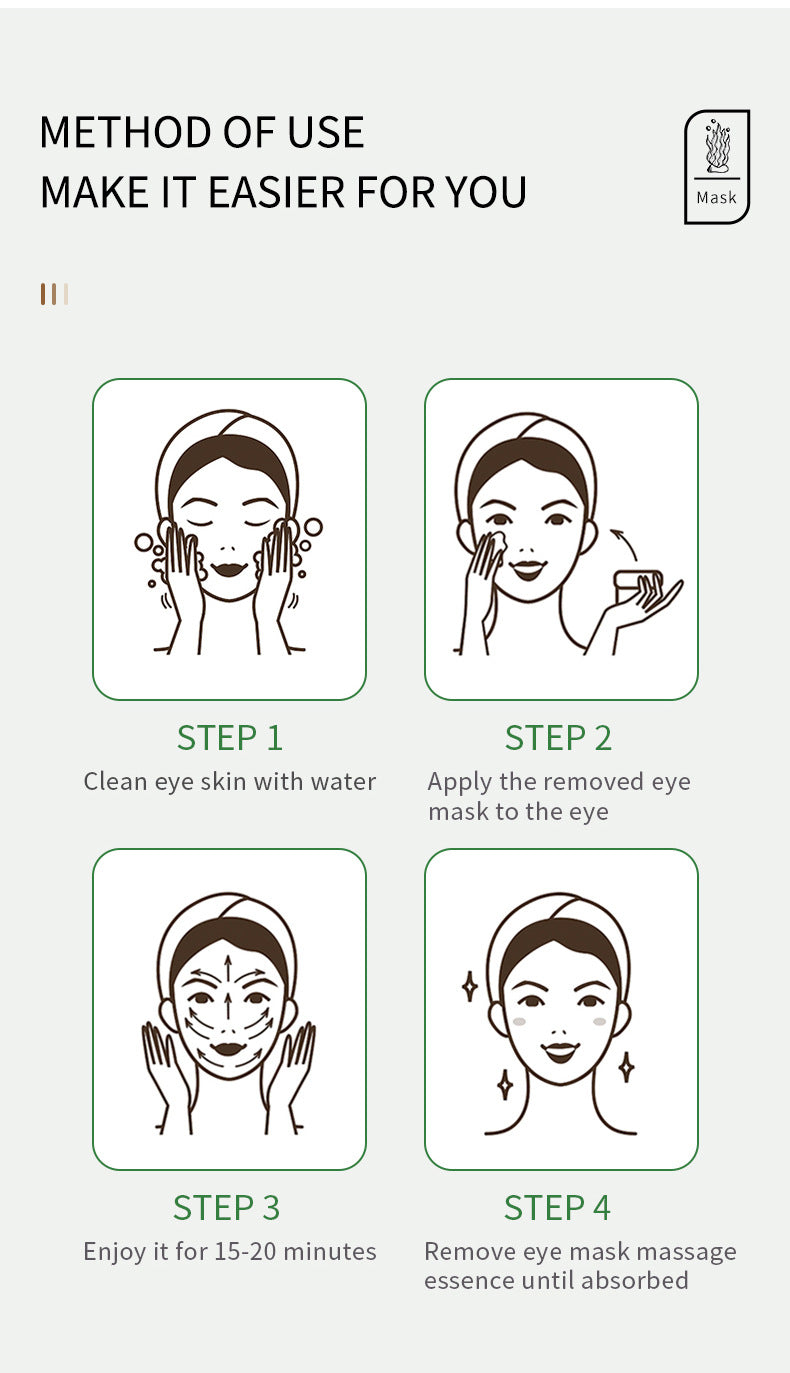 METHOD OF USE
MAKE IT EASIER FOR YOU

Mask

STEP 1
Clean eye skin with water

STEP 2
Apply the removed eye mask to the eye

STEP 3
Enjoy it for 15-20 minutes

STEP 4
Remove eye mask massage essence until absorbed