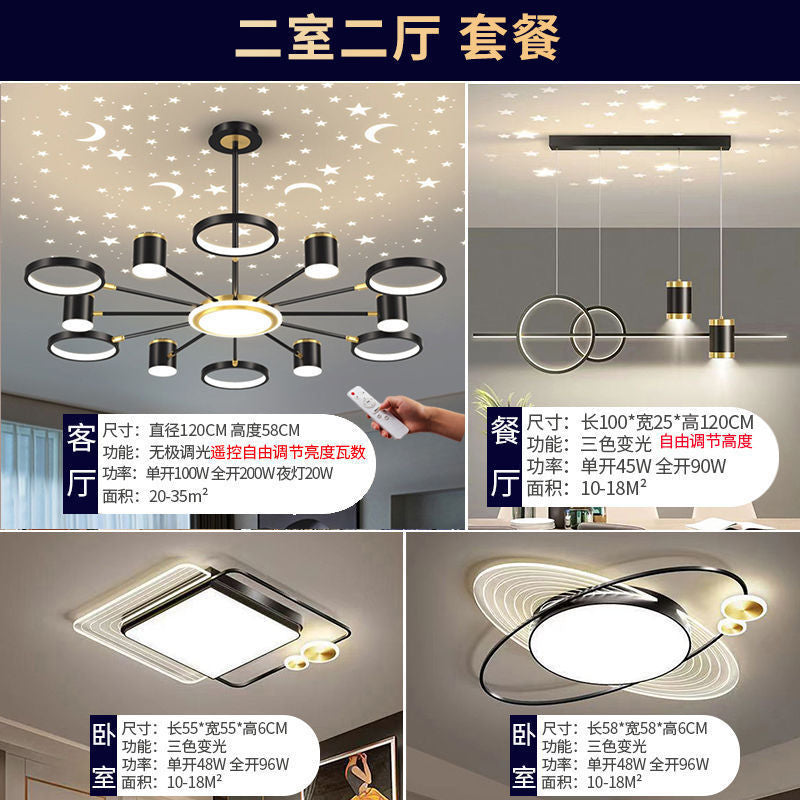 二室二厅 套餐

客厅
尺寸：直径120CM 高度58CM
功能：无极调光遥控自由调节亮度瓦数
功率：单开100W 全开200W 夜灯20W
面积：20-35m²

餐厅
尺寸：长100*宽25*高120CM
功能：三色变光 自由调节高度
功率：单开45W 全开90W
面积：10-18M²

卧室
尺寸：长55*宽55*高6CM
功能：三色变光
功率：单开48W 全开96W
面积：10-18M²

卧室
尺寸：长58*宽58*高6CM
功能：三色变光
功率：单开48W 全开96W
面积：10-18M²