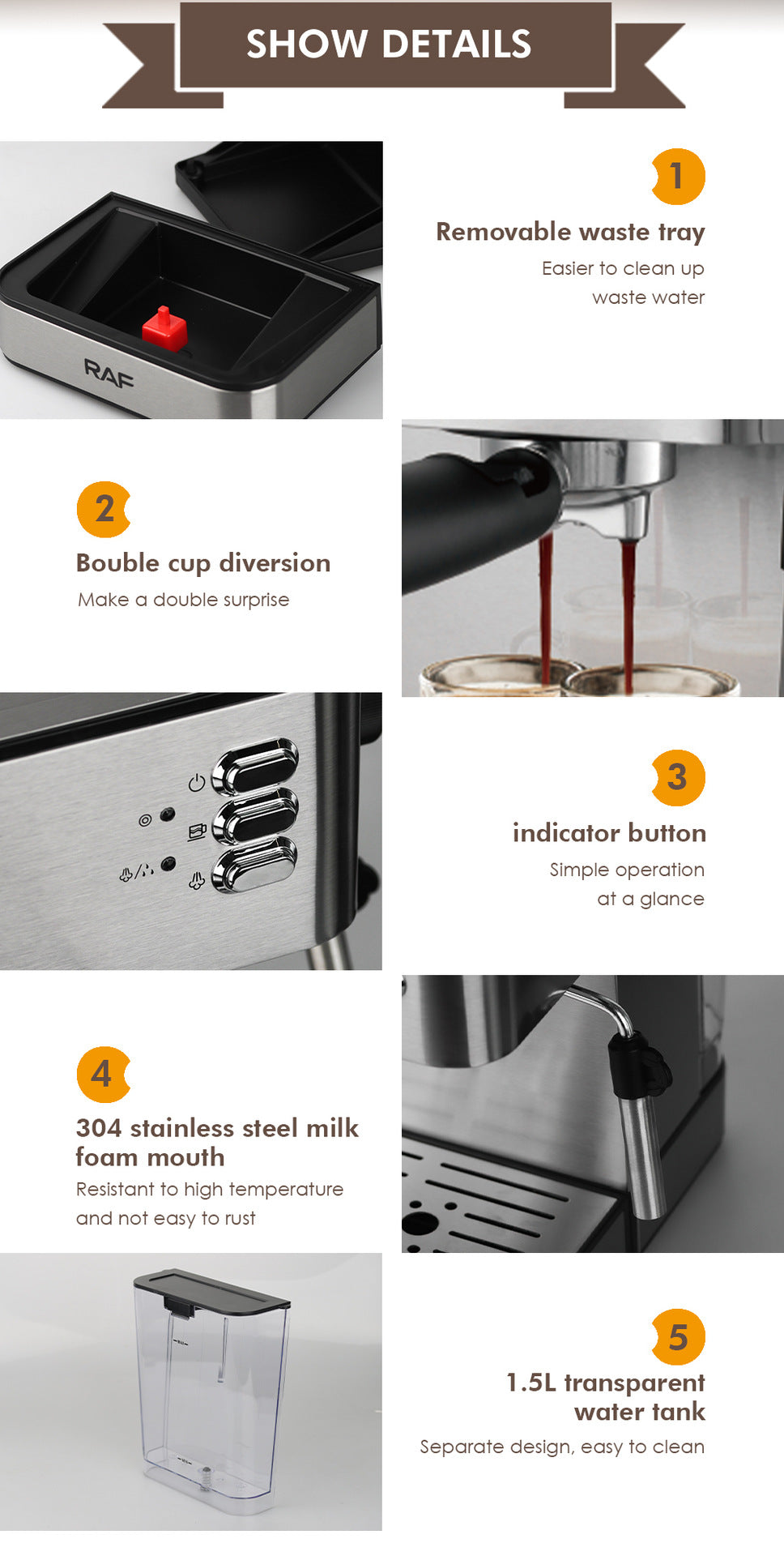 SHOW DETAILS

RAF

1
Removable waste tray
Easier to clean up waste water

2
Bouble cup diversion
Make a double surprise

3
indicator button
Simple operation at a glance

4
304 stainless steel milk foam mouth
Resistant to high temperature and not easy to rust

5
1.5L transparent water tank
Separate design, easy to clean